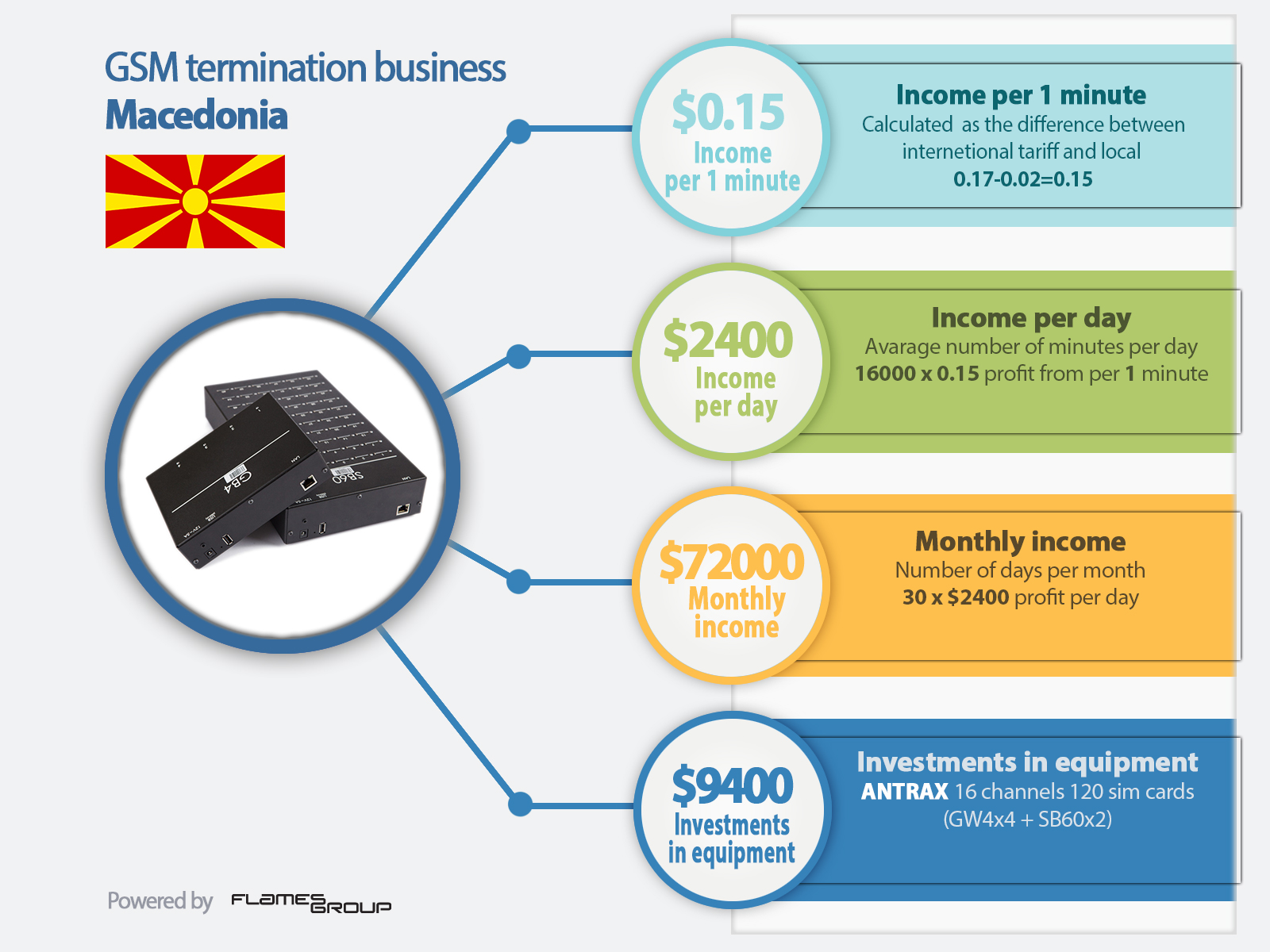 GSM termination business
Macedonia

GB4
SB60

$0.15
Income per 1 minute

Income per 1 minute
Calculated as the difference between internetional tariff and local
0.17-0.02=0.15

$2400
Income per day

Income per day
Avarage number of minutes per day
16000 x 0.15 profit from per 1 minute

$72000
Monthly income

Monthly income
Number of days per month
30 x $2400 profit per day

$9400
Investments in equipment

Investments in equipment
ANTRAX 16 channels 120 sim cards
(GW4x4 + SB60x2)

Powered by FLAMES GROUP