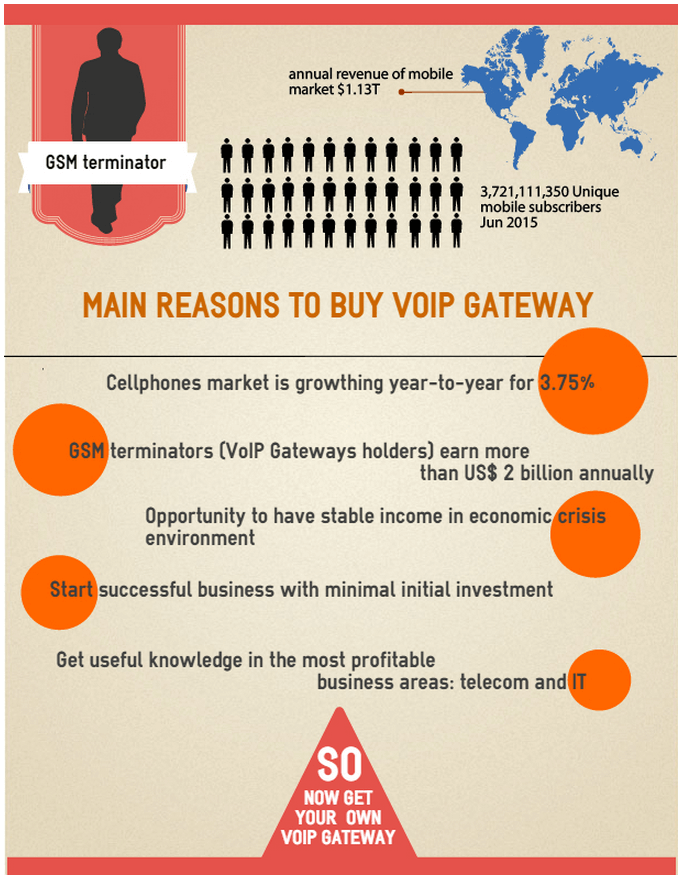 GSM terminator

annual revenue of mobile market $1.13T

3,721,111,350 Unique mobile subscribers Jun 2015

MAIN REASONS TO BUY VOIP GATEWAY

Cellphones market is growthing year-to-year for 3.75%

GSM terminators (VoIP Gateways holders) earn more than US$ 2 billion annually

Opportunity to have stable income in economic crisis environment

Start successful business with minimal initial investment

Get useful knowledge in the most profitable business areas: telecom and IT

SO

NOW GET YOUR OWN VOIP GATEWAY