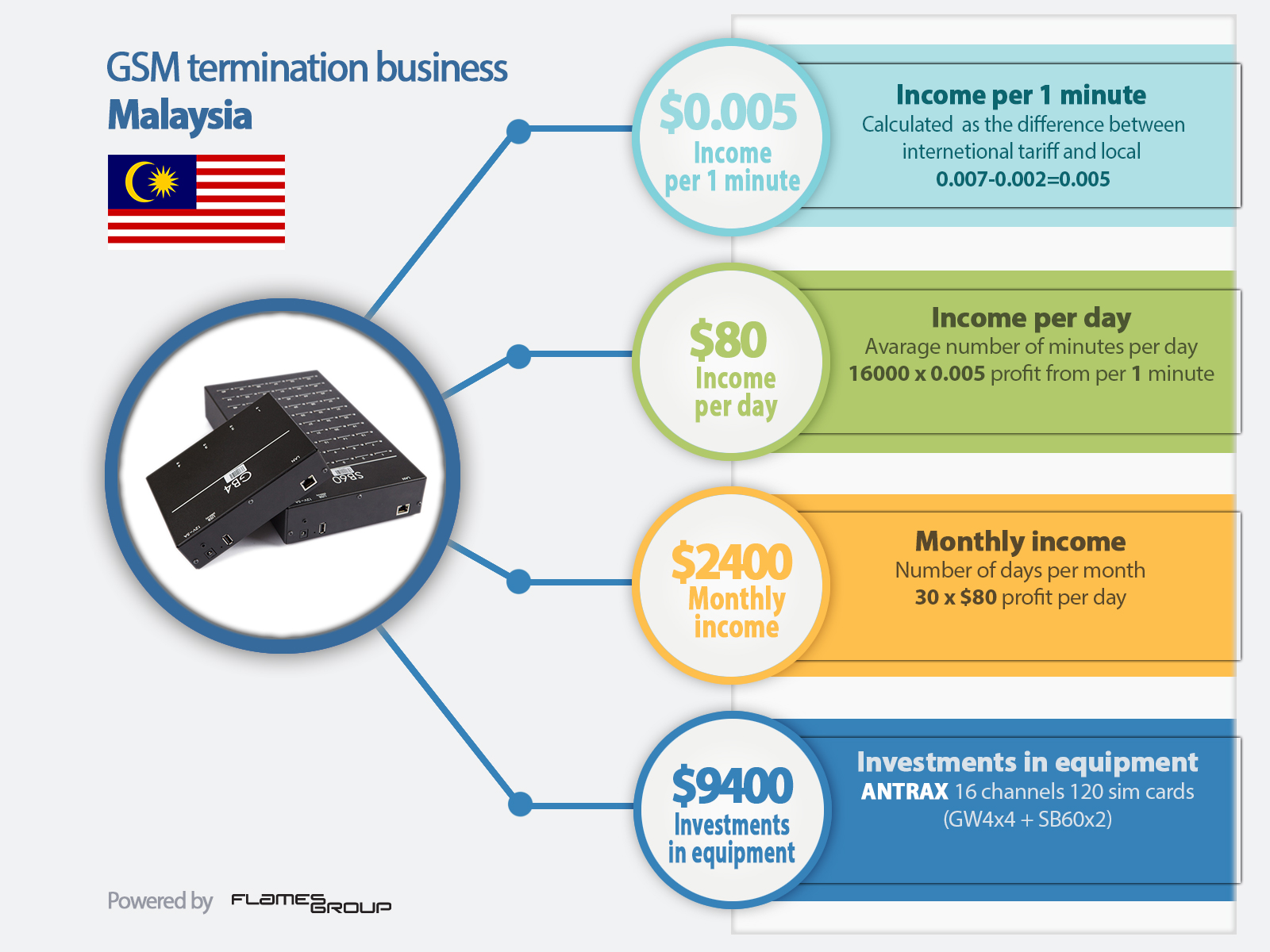 GSM termination business
Malaysia

GB4
SB60

$0.005
Income per 1 minute

Income per 1 minute
Calculated as the difference between internetional tariff and local
0.007-0.002=0.005

$80
Income per day

Income per day
Avarage number of minutes per day
16000 x 0.005 profit from per 1 minute

$2400
Monthly income

Monthly income
Number of days per month
30 x $80 profit per day

$9400
Investments in equipment

Investments in equipment
ANTRAX 16 channels 120 sim cards
(GW4x4 + SB60x2)

Powered by FLAMES GROUP