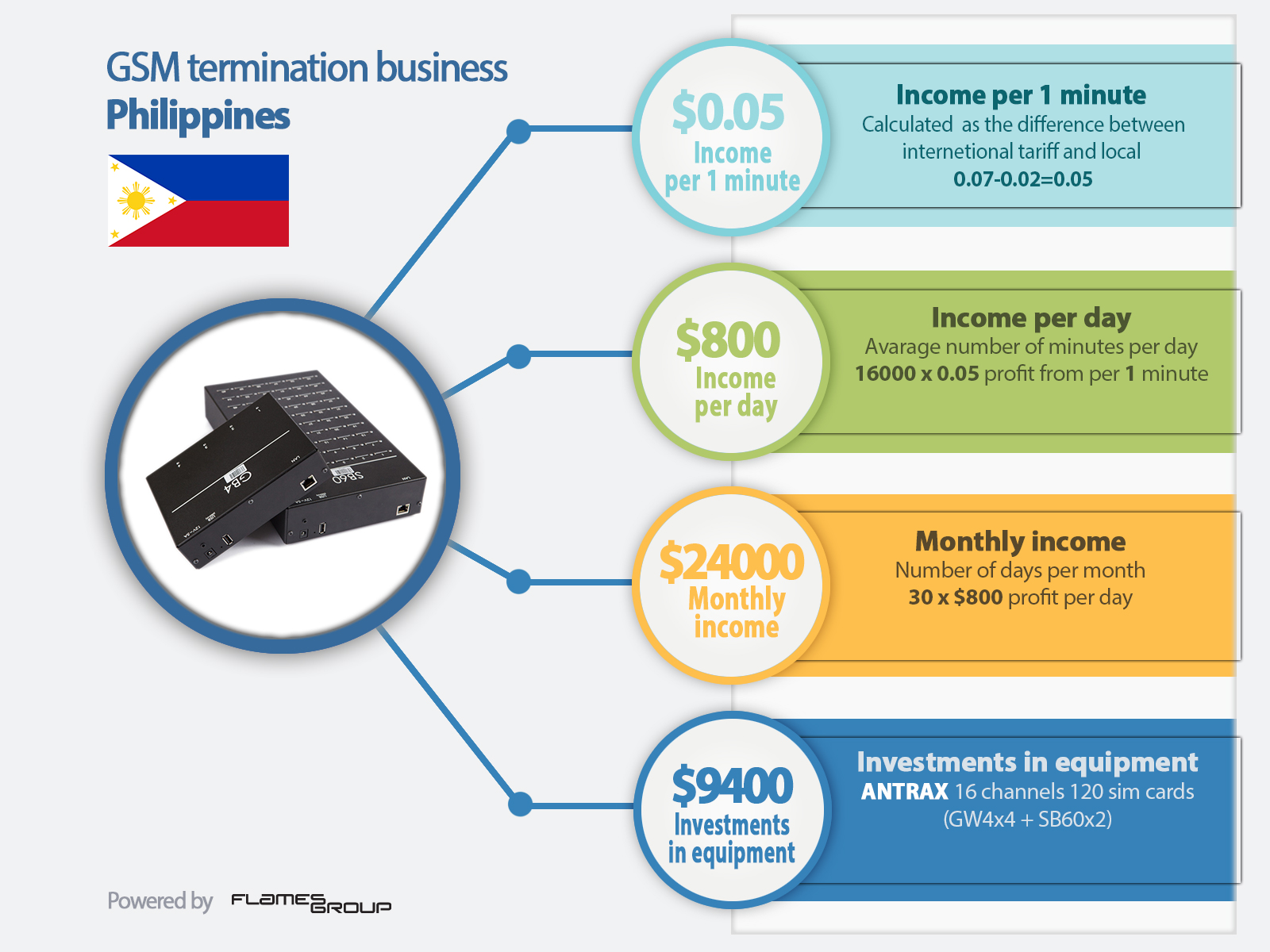 GSM termination business
Philippines

GB4
SB60

$0.05
Income per 1 minute

Income per 1 minute
Calculated as the difference between internetional tariff and local
0.07-0.02=0.05

$800
Income per day

Income per day
Avarage number of minutes per day
16000 x 0.05 profit from per 1 minute

$24000
Monthly income

Monthly income
Number of days per month
30 x $800 profit per day

$9400
Investments in equipment

Investments in equipment
ANTRAX 16 channels 120 sim cards
(GW4x4 + SB60x2)

Powered by FLAMES GROUP