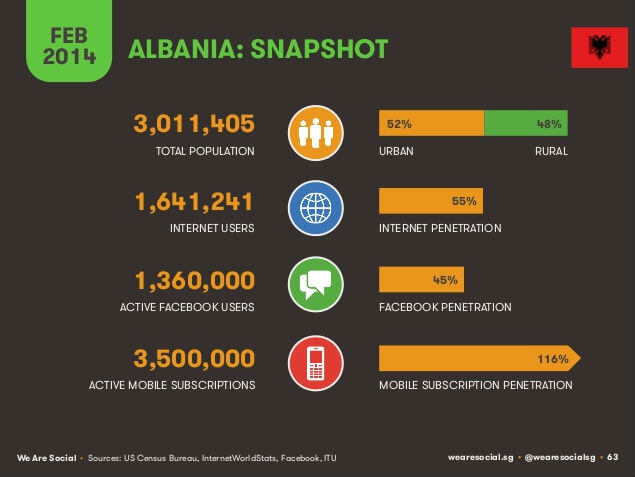 FEB 2014

ALBANIA: SNAPSHOT

3,011,405
TOTAL POPULATION

52% 48%
URBAN RURAL

1,641,241
INTERNET USERS

55%
INTERNET PENETRATION

1,360,000
ACTIVE FACEBOOK USERS

45%
FACEBOOK PENETRATION

3,500,000
ACTIVE MOBILE SUBSCRIPTIONS

116%
MOBILE SUBSCRIPTION PENETRATION

We Are Social • Sources: US Census Bureau, InternetWorldStats, Facebook, ITU

wearesocial.sg • @wearesocialsg • 63