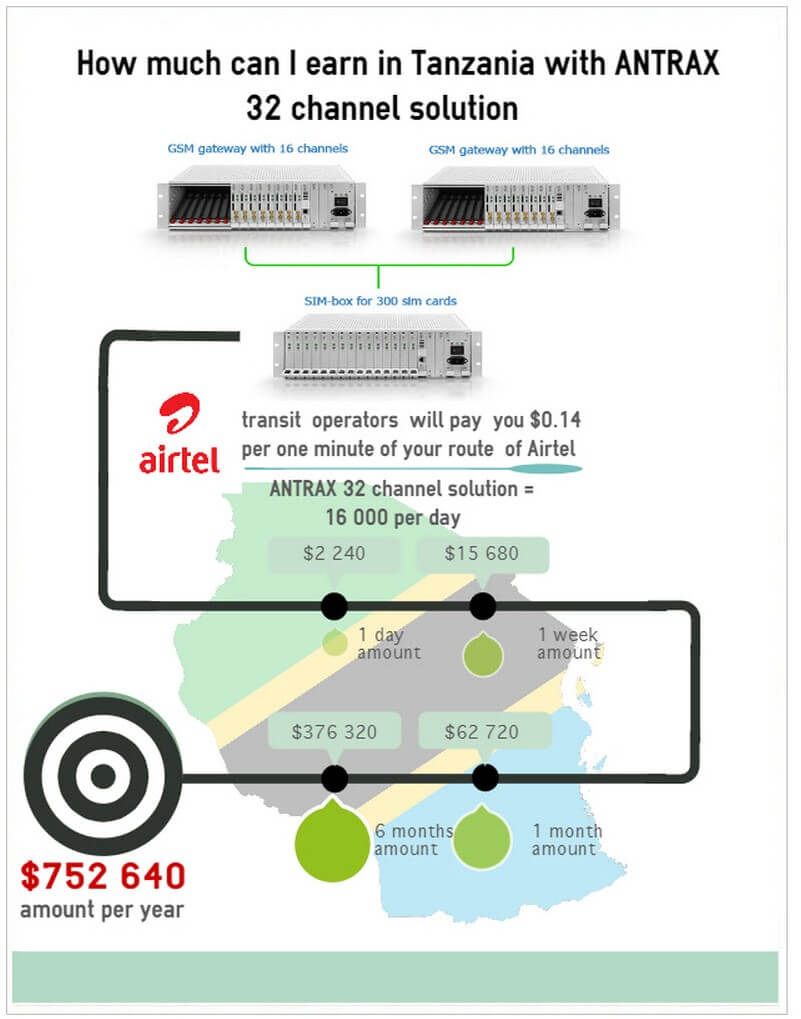 How much can I earn in Tanzania with ANTRAX 32 channel solution

GSM gateway with 16 channels

GSM gateway with 16 channels

SIM-box for 300 sim cards

airtel

transit operators will pay you $0.14 per one minute of your route of Airtel

ANTRAX 32 channel solution = 16 000 per day

$2 240

$15 680

1 day amount

1 week amount

$376 320

$62 720

6 months amount

1 month amount

$752 640
amount per year